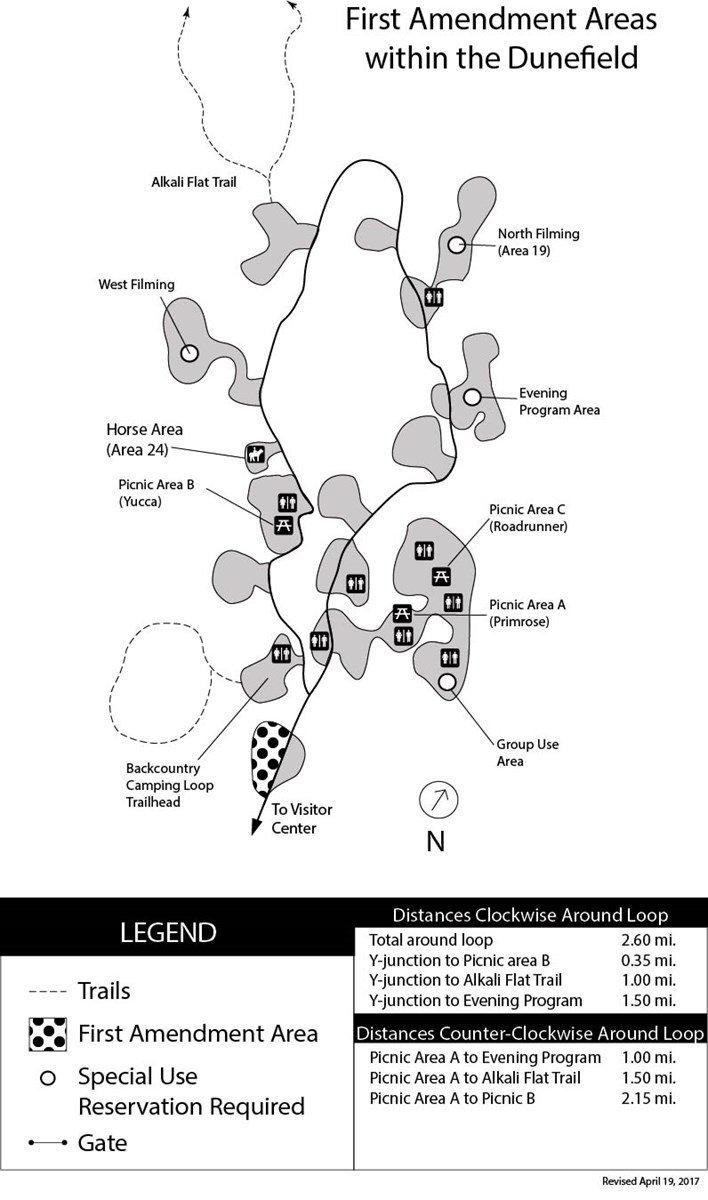 First Amendment Areas within the Dunefield

Alkali Flat Trail

North Filming (Area 19)

West Filming

Evening Program Area

Horse Area (Area 24)

Picnic Area B (Yucca)

Picnic Area C (Roadrunner)

Picnic Area A (Primrose)

Group Use Area

Backcountry Camping Loop Trailhead

To Visitor Center

N

LEGEND

Trails

First Amendment Area

Special Use Reservation Required

Gate

Distances Clockwise Around Loop

| | |
|---|---|
| Total around loop | 2.60 mi. |
| Y-junction to Picnic area B | 0.35 mi. |
| Y-junction to Alkali Flat Trail | 1.00 mi. |
| Y-junction to Evening Program | 1.50 mi. |

Distances Counter-Clockwise Around Loop

| | |
|---|---|
| Picnic Area A to Evening Program | 1.00 mi. |
| Picnic Area A to Alkali Flat Trail | 1.50 mi. |
| Picnic Area A to Picnic B | 2.15 mi. |

Revised April 19, 2017