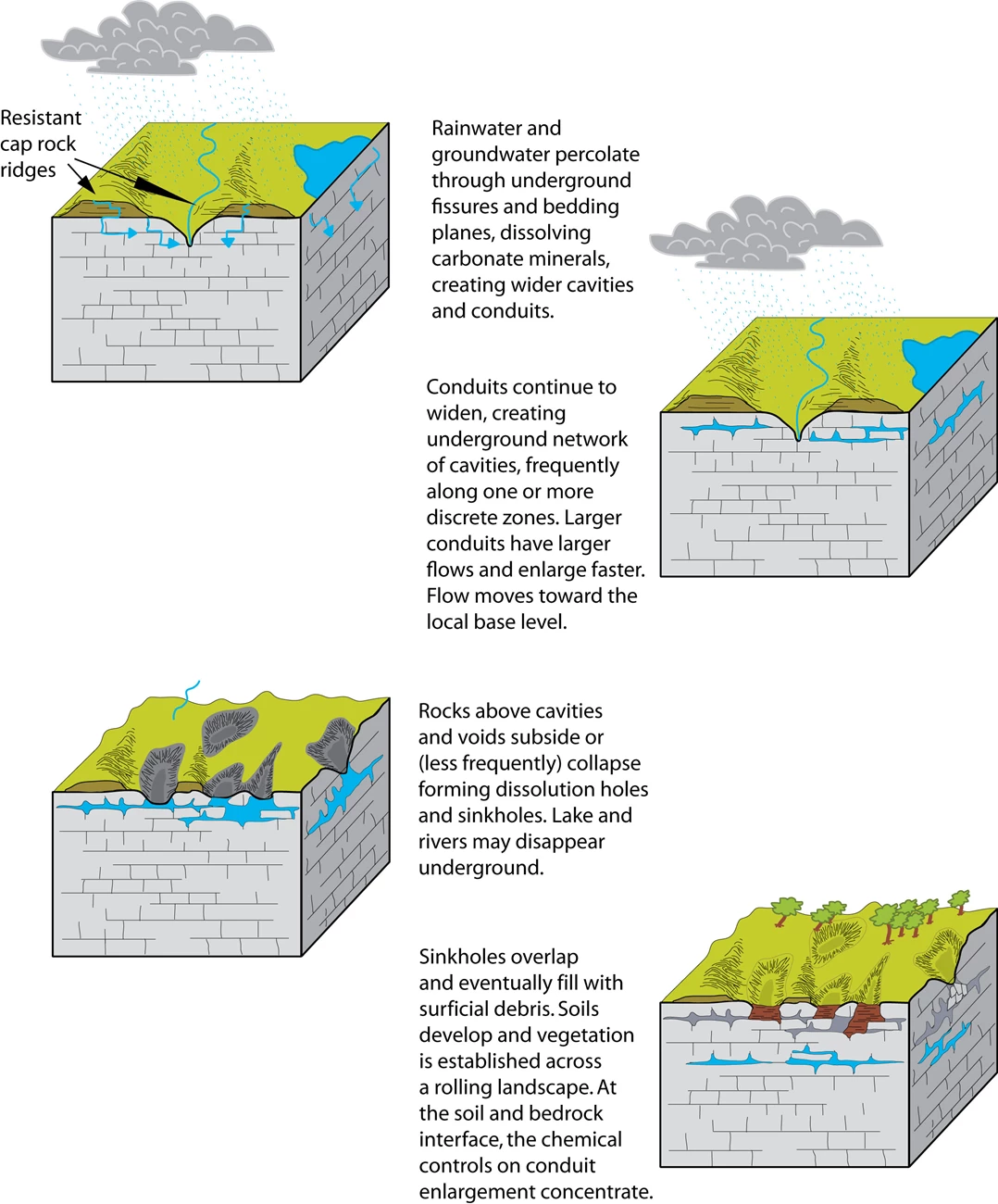 Resistant cap rock ridges

Rainwater and groundwater percolate through underground fissures and bedding planes, dissolving carbonate minerals, creating wider cavities and conduits.

Conduits continue to widen, creating underground network of cavities, frequently along one or more discrete zones. Larger conduits have larger flows and enlarge faster. Flow moves toward the local base level.

Rocks above cavities and voids subside or (less frequently) collapse forming dissolution holes and sinkholes. Lake and rivers may disappear underground.

Sinkholes overlap and eventually fill with surficial debris. Soils develop and vegetation is established across a rolling landscape. At the soil and bedrock interface, the chemical controls on conduit enlargement concentrate.