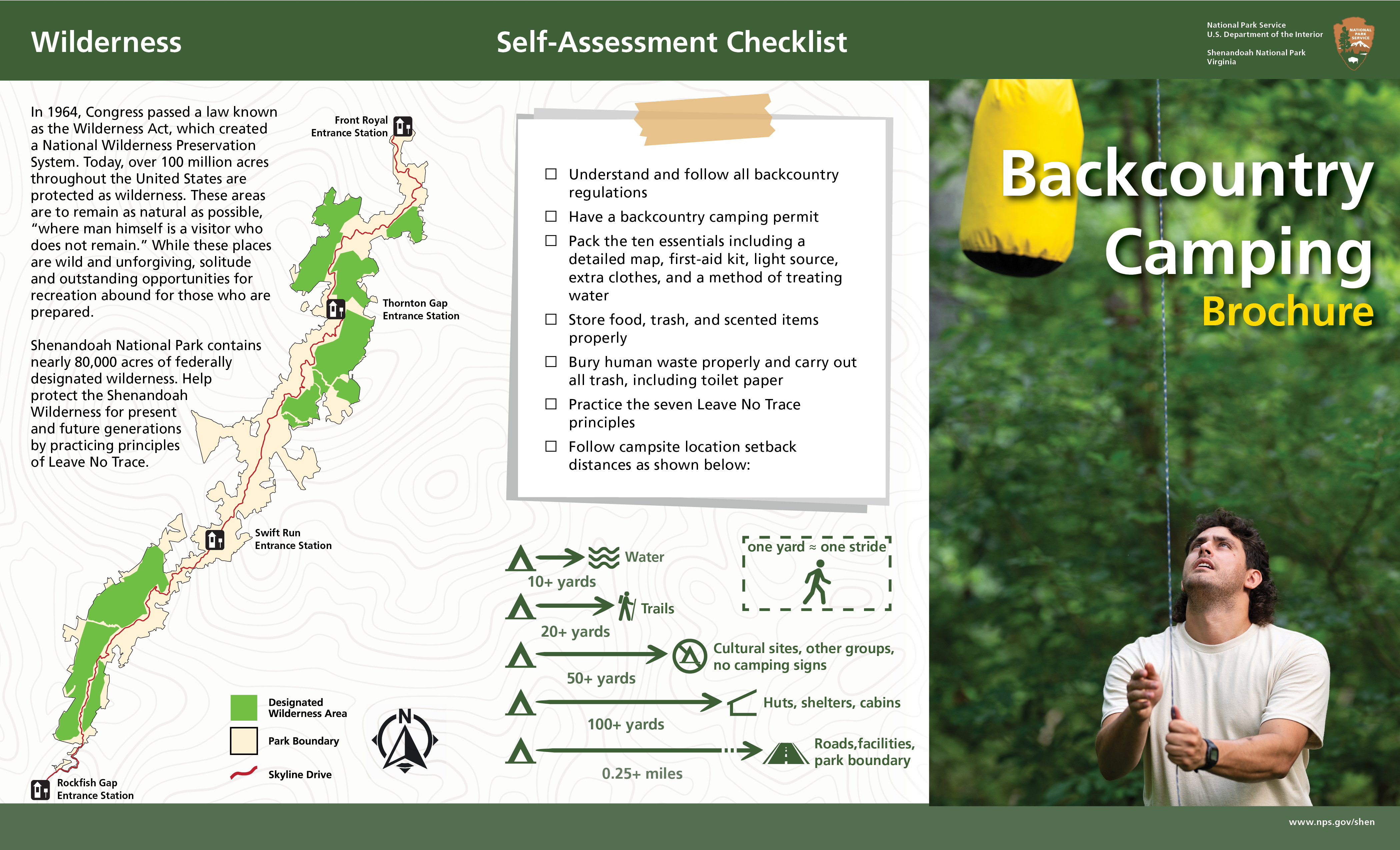 Wilderness

Self-Assessment Checklist

National Park Service
U.S. Department of the Interior

Shenandoah National Park
Virginia

NATIONAL PARK SERVICE

In 1964, Congress passed a law known as the Wilderness Act, which created a National Wilderness Preservation System. Today, over 100 million acres throughout the United States are protected as wilderness. These areas are to remain as natural as possible, "where man himself is a visitor who does not remain." While these places are wild and unforgiving, solitude and outstanding opportunities for recreation abound for those who are prepared.

Shenandoah National Park contains nearly 80,000 acres of federally designated wilderness. Help protect the Shenandoah Wilderness for present and future generations by practicing principles of Leave No Trace.

Front Royal Entrance Station

Thornton Gap Entrance Station

Swift Run Entrance Station

Rockfish Gap Entrance Station

Designated Wilderness Area

Park Boundary

Skyline Drive

N

☐ Understand and follow all backcountry regulations

☐ Have a backcountry camping permit

☐ Pack the ten essentials including a detailed map, first-aid kit, light source, extra clothes, and a method of treating water

☐ Store food, trash, and scented items properly

☐ Bury human waste properly and carry out all trash, including toilet paper

☐ Practice the seven Leave No Trace principles

☐ Follow campsite location setback distances as shown below:

Water
10+ yards

Trails
20+ yards

Cultural sites, other groups, no camping signs
50+ yards

Huts, shelters, cabins
100+ yards

Roads,facilities, park boundary
0.25+ miles

one yard ≈ one stride

Backcountry Camping
Brochure

www.nps.gov/shen