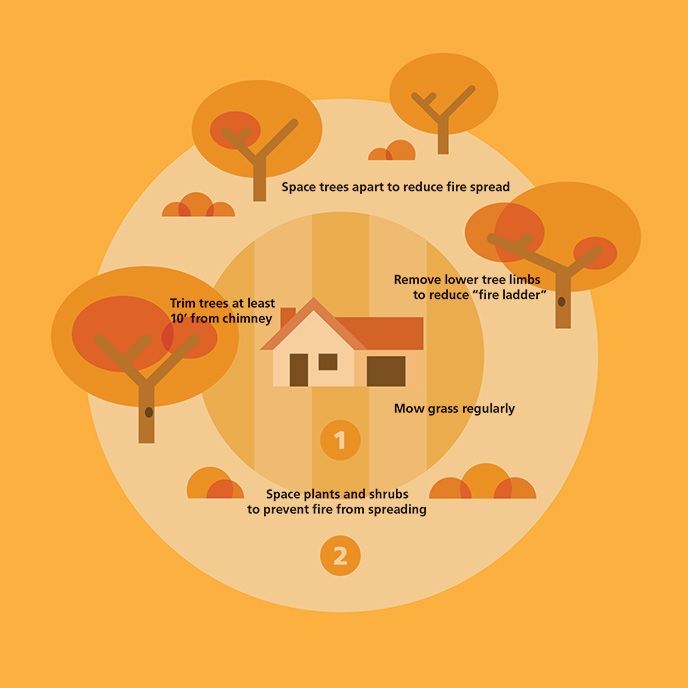 Space trees apart to reduce fire spread

Remove lower tree limbs to reduce "fire ladder"

Trim trees at least 10' from chimney

Mow grass regularly

1

Space plants and shrubs to prevent fire from spreading

2