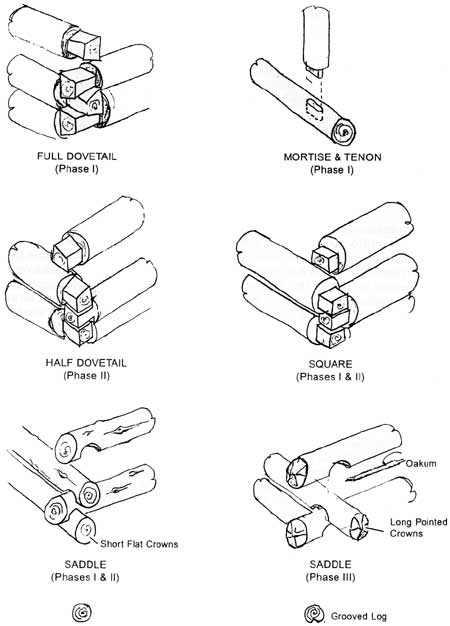 FULL DOVETAIL
(Phase I)

MORTISE & TENON
(Phase I)

HALF DOVETAIL
(Phase II)

SQUARE
(Phases I & II)

Short Flat Crowns

SADDLE
(Phases I & II)

Oakum

Long Pointed Crowns

SADDLE
(Phase III)

Grooved Log