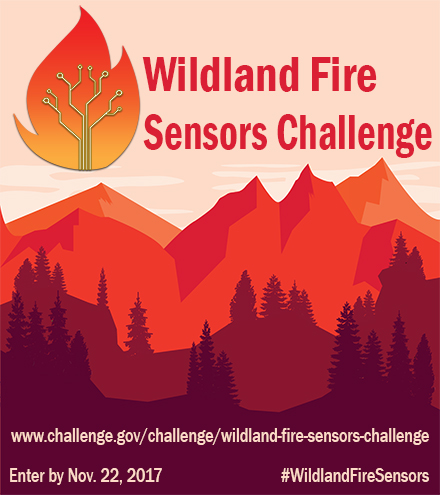 Wildland Fire Sensors Challenge

www.challenge.gov/challenge/wildland-fire-sensors-challenge

Enter by Nov. 22, 2017

#WildlandFireSensors