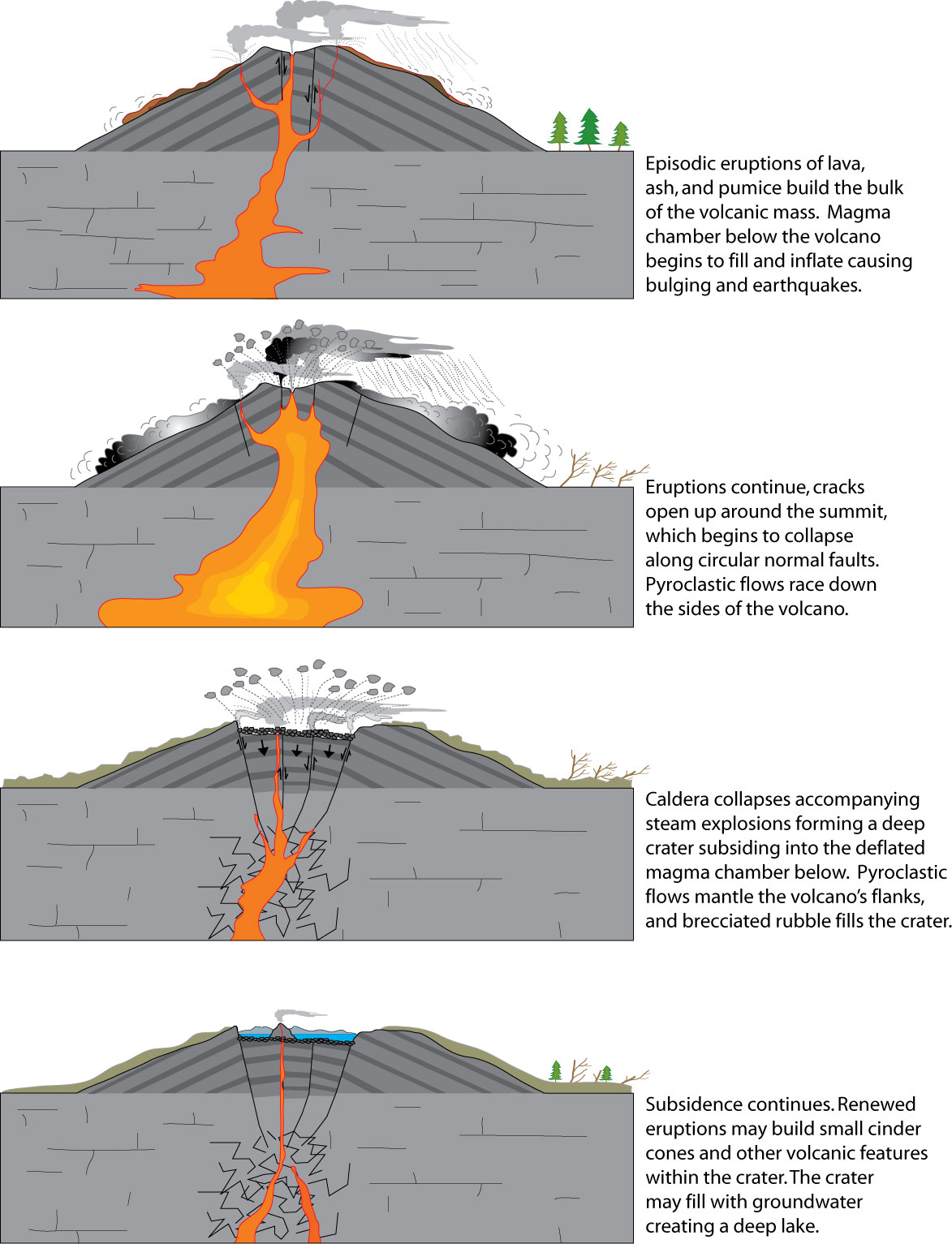 Episodic eruptions of lava, ash, and pumice build the bulk of the volcanic mass. Magma chamber below the volcano begins to fill and inflate causing bulging and earthquakes.

Eruptions continue, cracks open up around the summit, which begins to collapse along circular normal faults. Pyroclastic flows race down the sides of the volcano.

Caldera collapses accompanying steam explosions forming a deep crater subsiding into the deflated magma chamber below. Pyroclastic flows mantle the volcano's flanks, and brecciated rubble fills the crater.

Subsidence continues. Renewed eruptions may build small cinder cones and other volcanic features within the crater. The crater may fill with groundwater creating a deep lake.