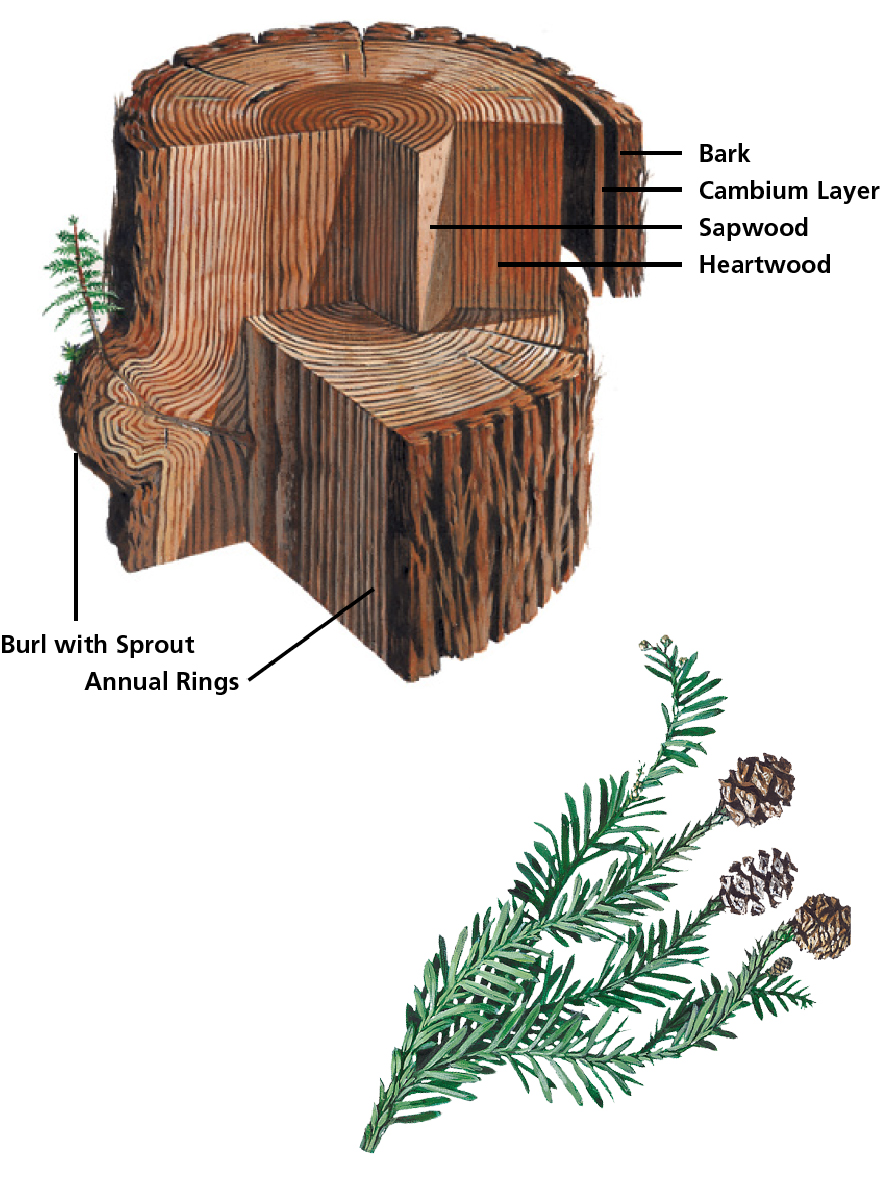 Bark
Cambium Layer
Sapwood
Heartwood
Burl with Sprout
Annual Rings