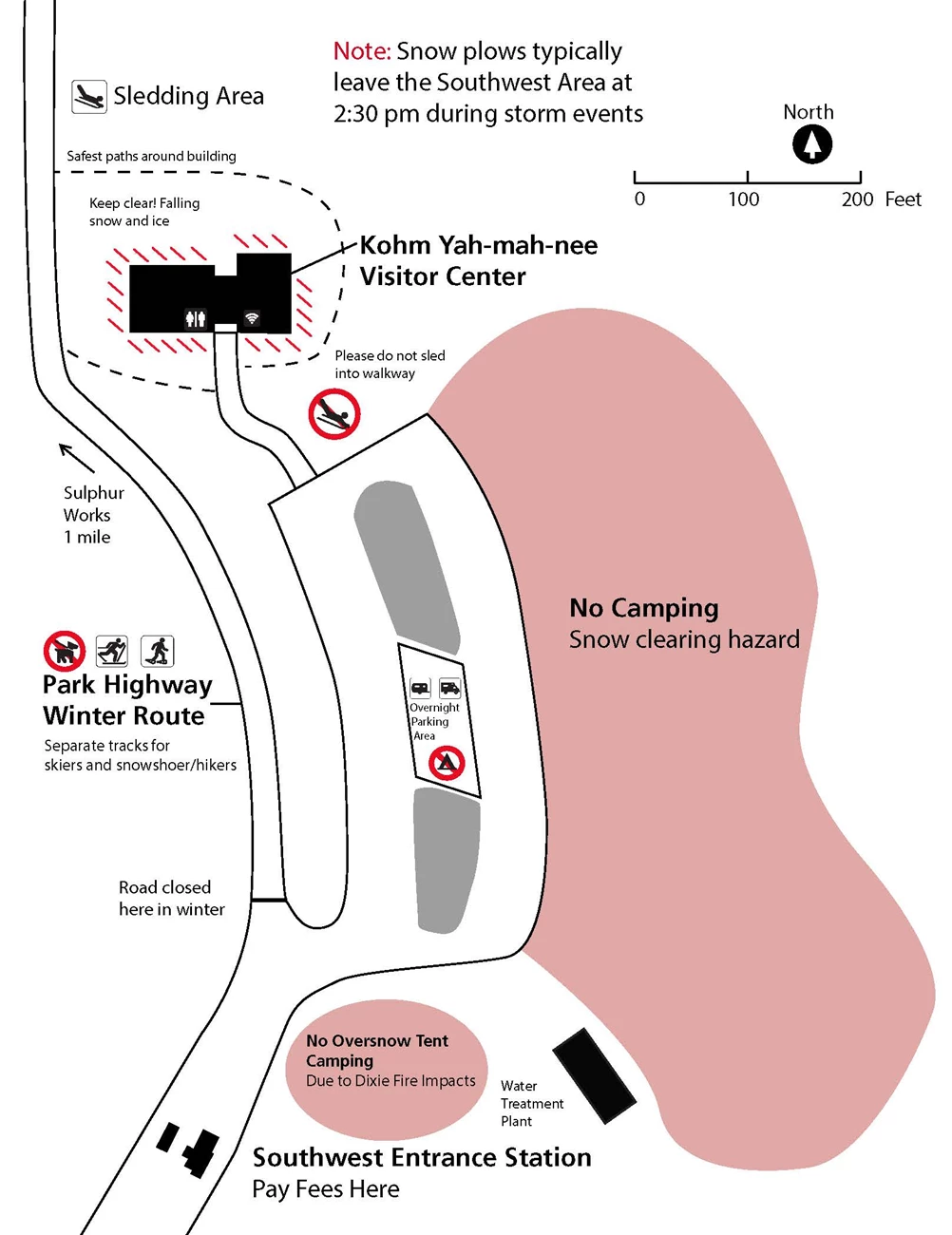 Sledding Area

Note: Snow plows typically leave the Southwest Area at 2:30 pm during storm events

North

0 100 200 Feet

Safest paths around building

Keep clear! Falling snow and ice

Kohm Yah-mah-nee Visitor Center

Please do not sled into walkway

Sulphur Works 1 mile

No Camping
Snow clearing hazard

Park Highway Winter Route
Separate tracks for skiers and snowshoer/hikers

Overnight Parking Area

Road closed here in winter

No Oversnow Tent Camping
Due to Dixie Fire Impacts

Water Treatment Plant

Southwest Entrance Station
Pay Fees Here