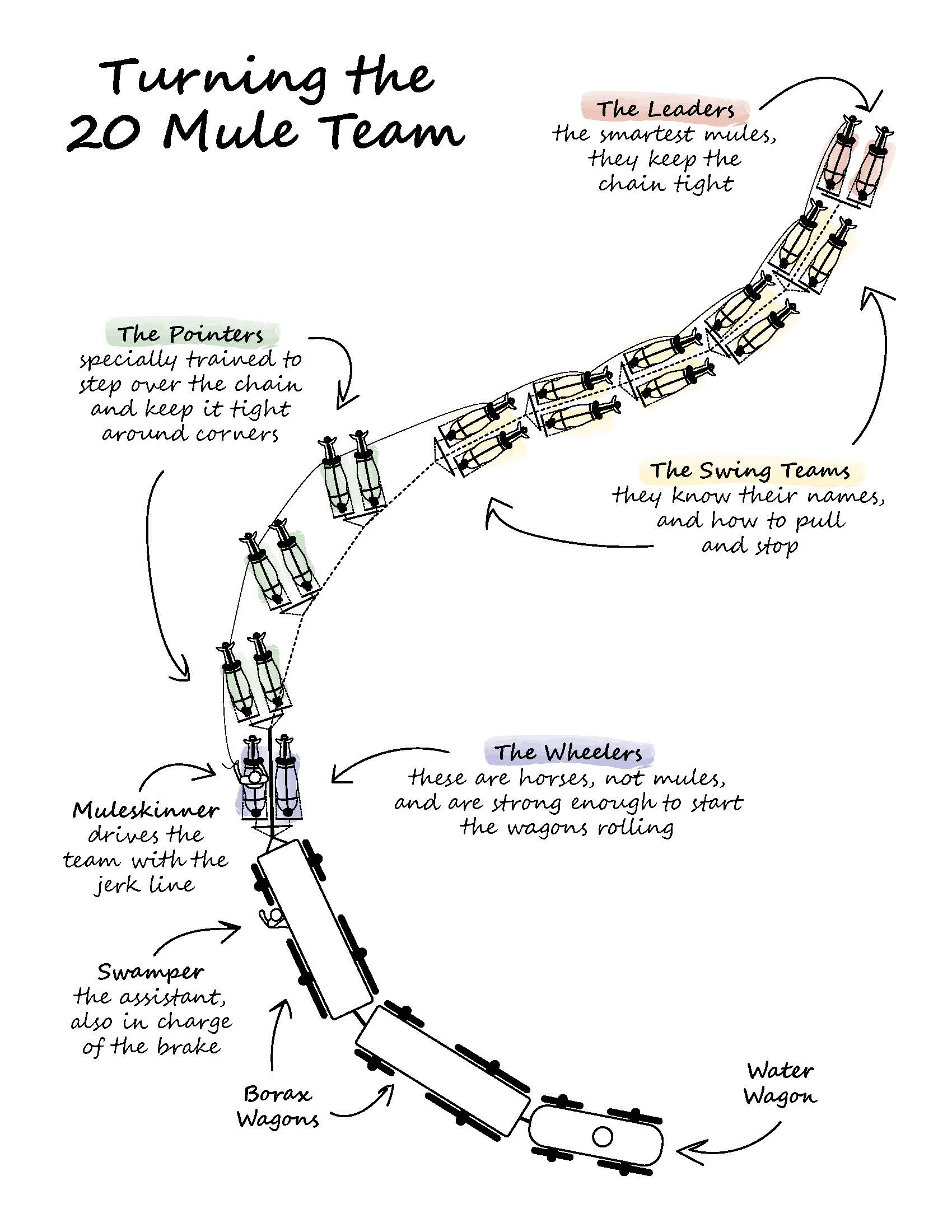 Turning the 20 Mule Team

The Leaders
the smartest mules, they keep the chain tight

The Pointers
specially trained to step over the chain and keep it tight around corners

The Swing Teams
they know their names, and how to pull and stop

The Wheelers
these are horses, not mules, and are strong enough to start the wagons rolling

Muleskinner
drives the team with the jerk line

Swamper
the assistant, also in charge of the brake

Borax Wagons

Water Wagon