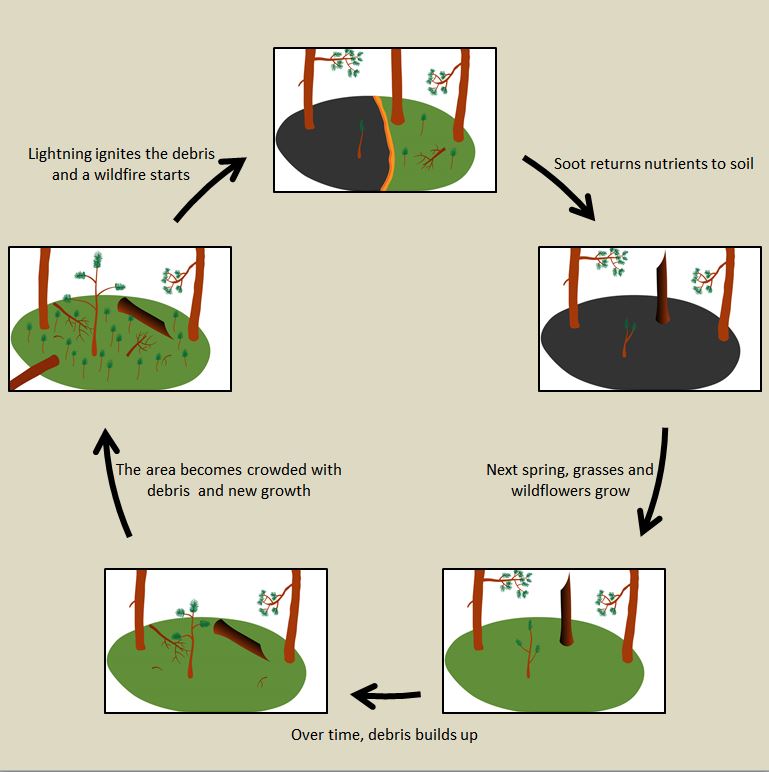 Lightning ignites the debris and a wildfire starts

Soot returns nutrients to soil

Next spring, grasses and wildflowers grow

Over time, debris builds up

The area becomes crowded with debris and new growth