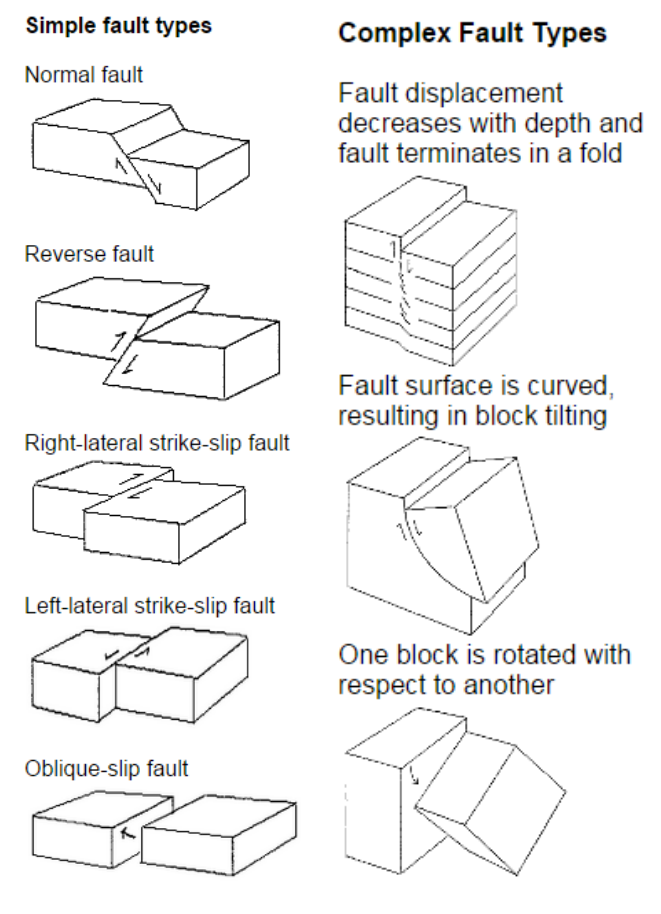 Simple fault types

Normal fault

Reverse fault

Right-lateral strike-slip fault

Left-lateral strike-slip fault

Oblique-slip fault

Complex Fault Types

Fault displacement decreases with depth and fault terminates in a fold

Fault surface is curved, resulting in block tilting

One block is rotated with respect to another