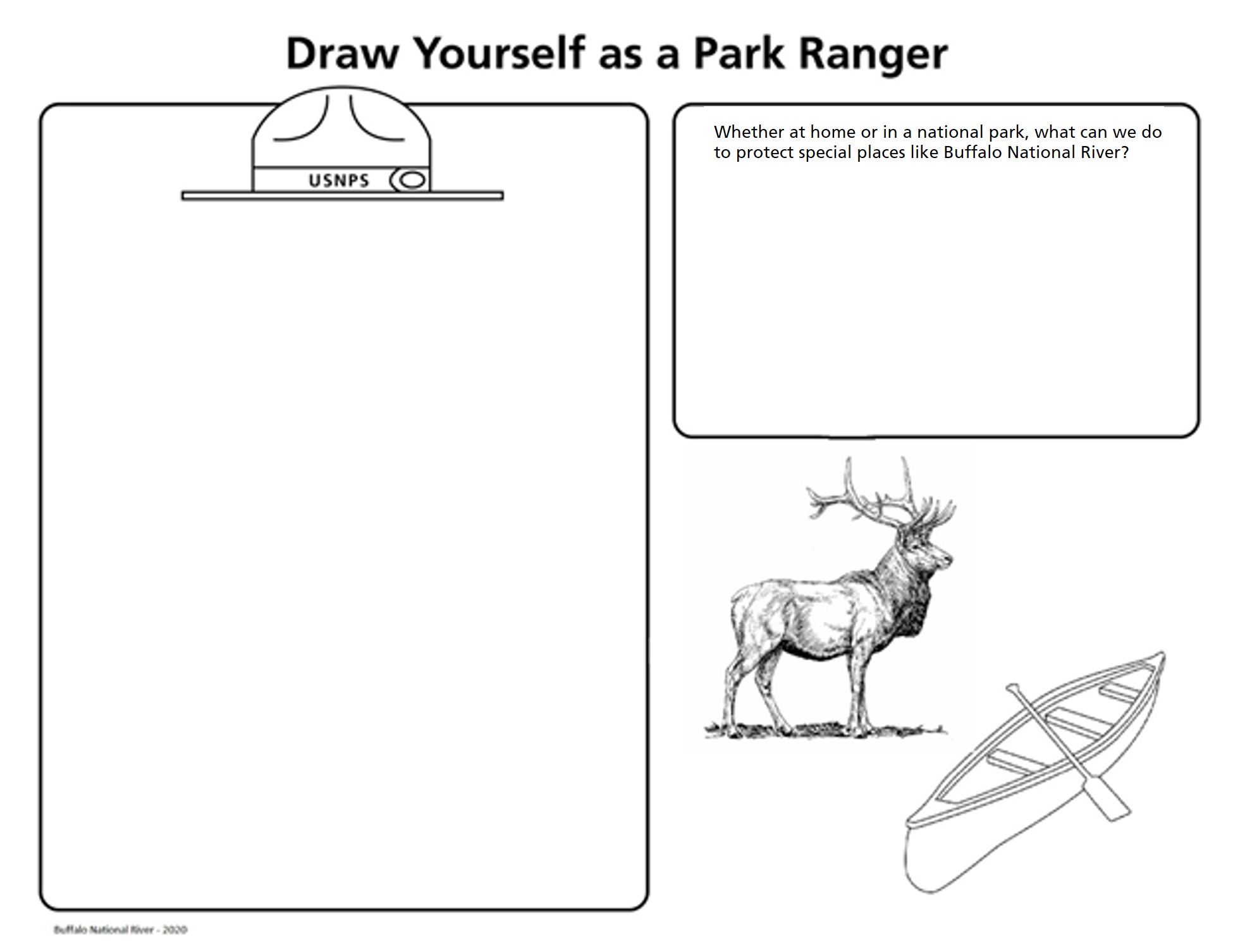 Draw Yourself as a Park Ranger

USNPS

Whether at home or in a national park, what can we do to protect special places like Buffalo National River?

Buffalo National River - 2020